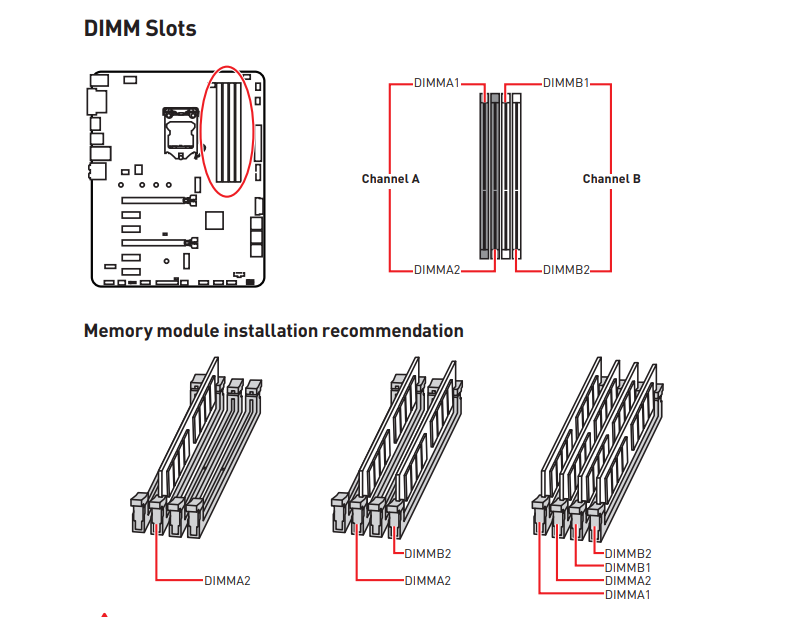 DIMM Slots

DIMMA1
DIMMB1
Channel A
Channel B
DIMMA2
DIMMB2

Memory module installation recommendation

DIMMA2

DIMMB2
DIMMA2

DIMMB2
DIMMB1
DIMMA2
DIMMA1